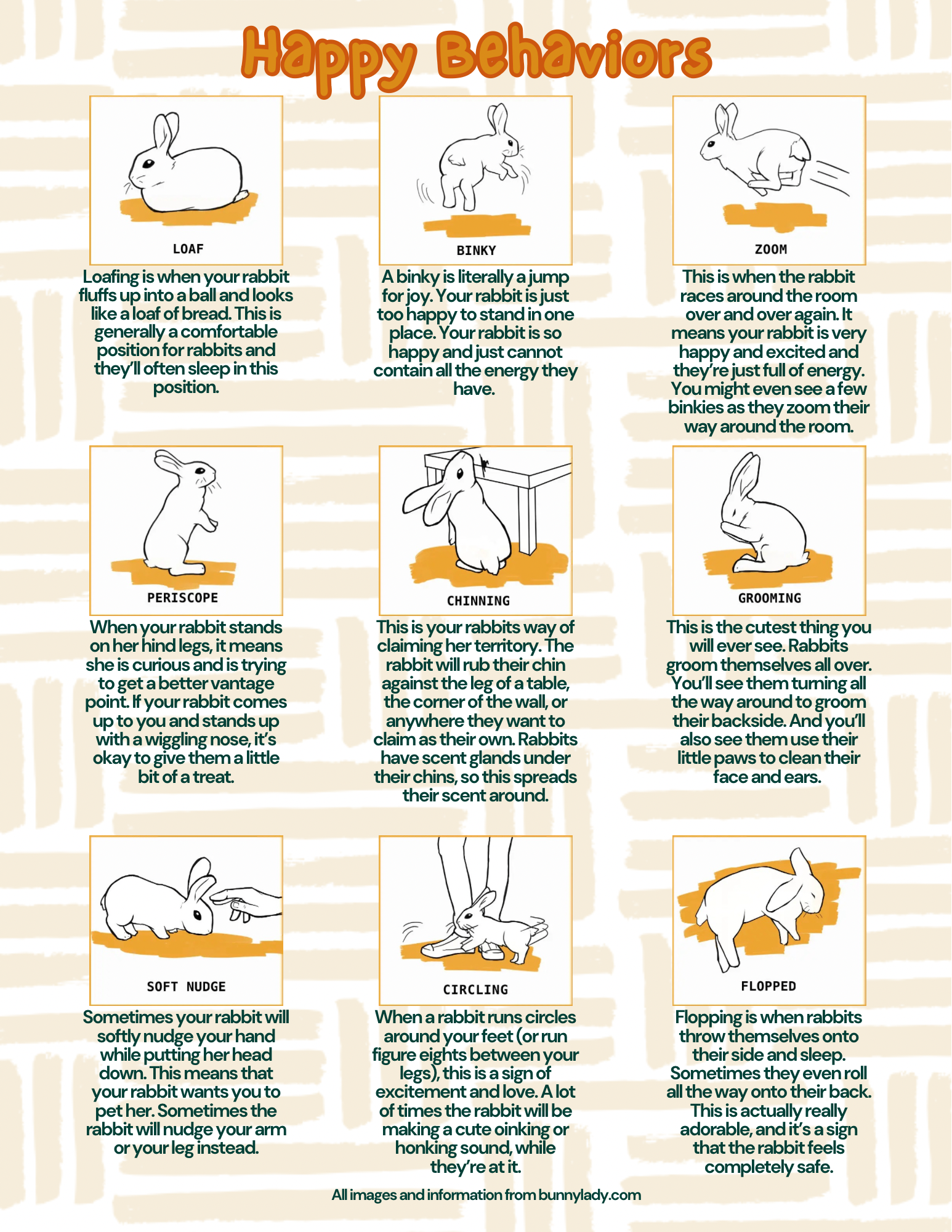 Happy Behaviors

LOAF

Loafing is when your rabbit fluffs up into a ball and looks like a loaf of bread. This is generally a comfortable position for rabbits and they'll often sleep in this position.

BINKY

A binky is literally a jump for joy. Your rabbit is just too happy to stand in one place. Your rabbit is so happy and just cannot contain all the energy they have.

ZOOM

This is when the rabbit races around the room over and over again. It means your rabbit is very happy and excited and they're just full of energy. You might even see a few binkies as they zoom their way around the room.

PERISCOPE

When your rabbit stands on her hind legs, it means she is curious and is trying to get a better vantage point. If your rabbit comes up to you and stands up with a wiggling nose, it's okay to give them a little bit of a treat.

CHINNING

This is your rabbits way of claiming her territory. The rabbit will rub their chin against the leg of a table, the corner of the wall, or anywhere they want to claim as their own. Rabbits have scent glands under their chins, so this spreads their scent around.

GROOMING

This is the cutest thing you will ever see. Rabbits groom themselves all over. You'll see them turning all the way around to groom their backside. And you'll also see them use their little paws to clean their face and ears.

SOFT NUDGE

Sometimes your rabbit will softly nudge your hand while putting her head down. This means that your rabbit wants you to pet her. Sometimes the rabbit will nudge your arm or your leg instead.

CIRCLING

When a rabbit runs circles around your feet (or run figure eights between your legs), this is a sign of excitement and love. A lot of times the rabbit will be making a cute oinking or honking sound, while they're at it.

FLOPPED

Flopping is when rabbits throw themselves onto their side and sleep. Sometimes they even roll all the way onto their back. This is actually really adorable, and it's a sign that the rabbit feels completely safe.

All images and information from bunnylady.com